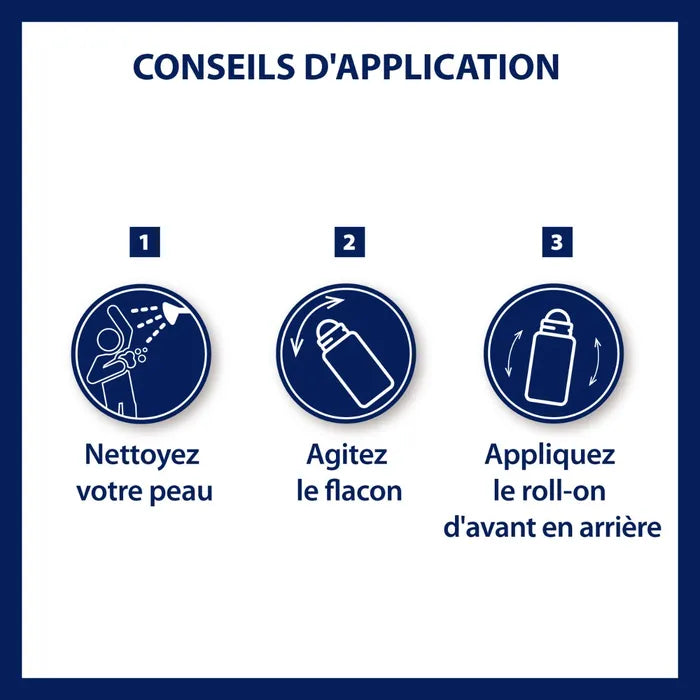 CONSEILS D'APPLICATION

1

Nettoyez votre peau

2

Agitez le flacon

3

Appliquez le roll-on d'avant en arrière