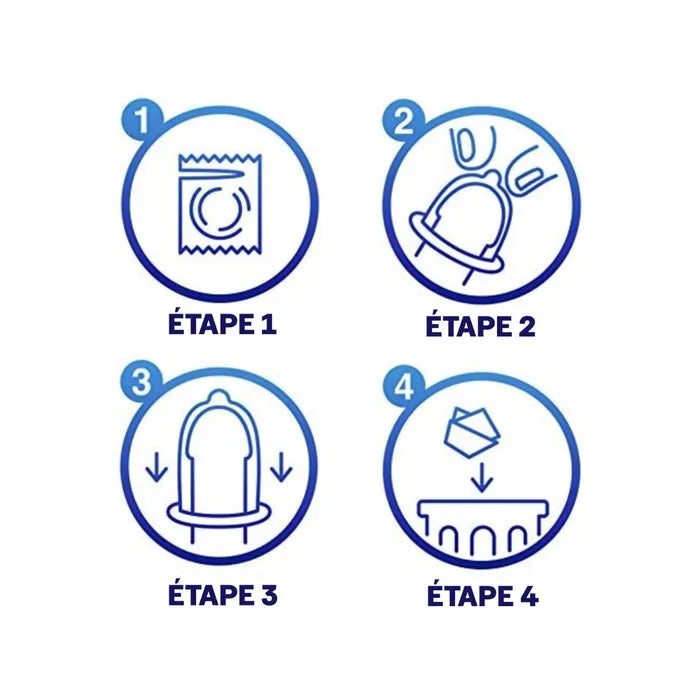 1

ÉTAPE 1

2

ÉTAPE 2

3

ÉTAPE 3

4

ÉTAPE 4